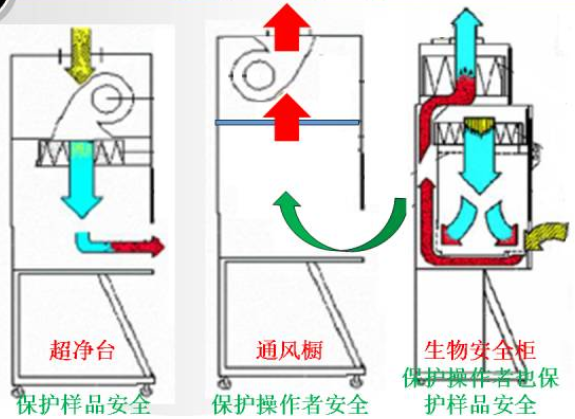 超净台

保护样品安全

通风橱

保护操作者安全

生物安全柜

保护操作者也保护样品安全